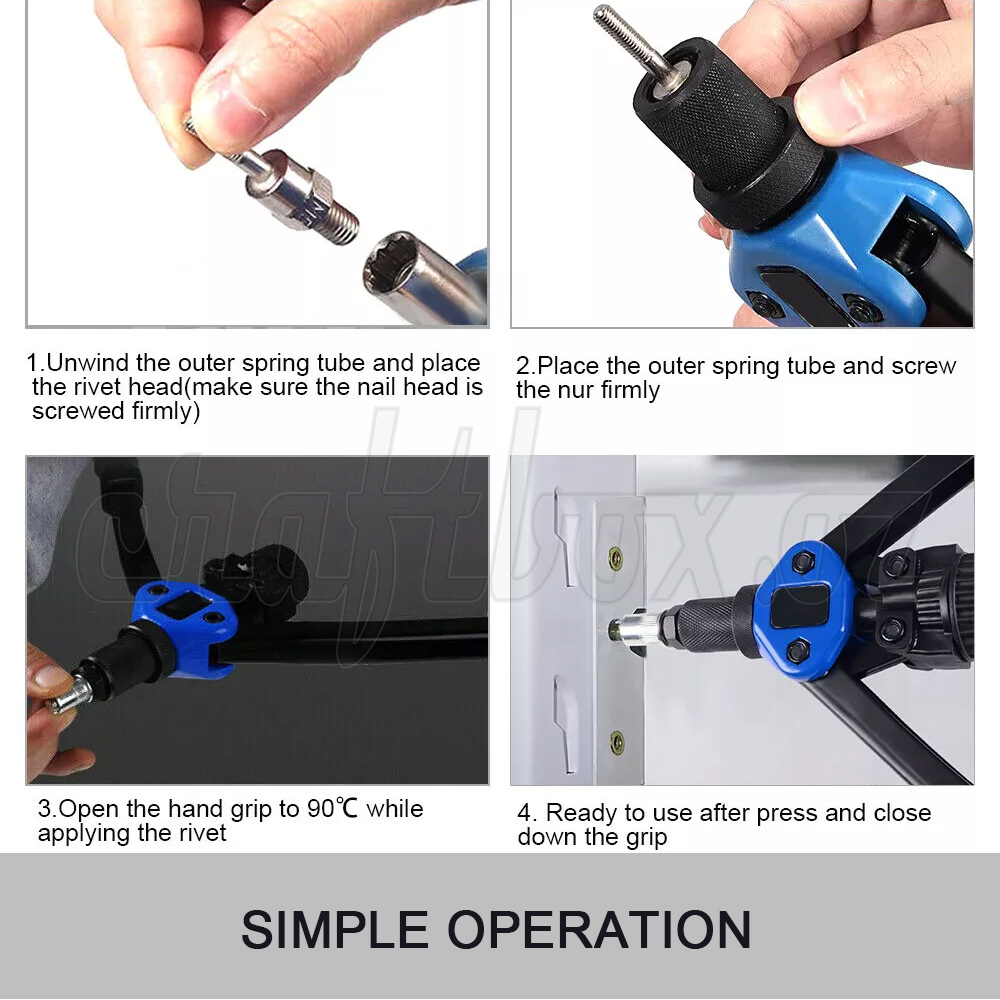 1.Unwind the outer spring tube and place the rivet head(make sure the nail head is screwed firmly)

2.Place the outer spring tube and screw the nur firmly

craftbox.cz

3.Open the hand grip to 90℃ while applying the rivet

4. Ready to use after press and close down the grip

SIMPLE OPERATION