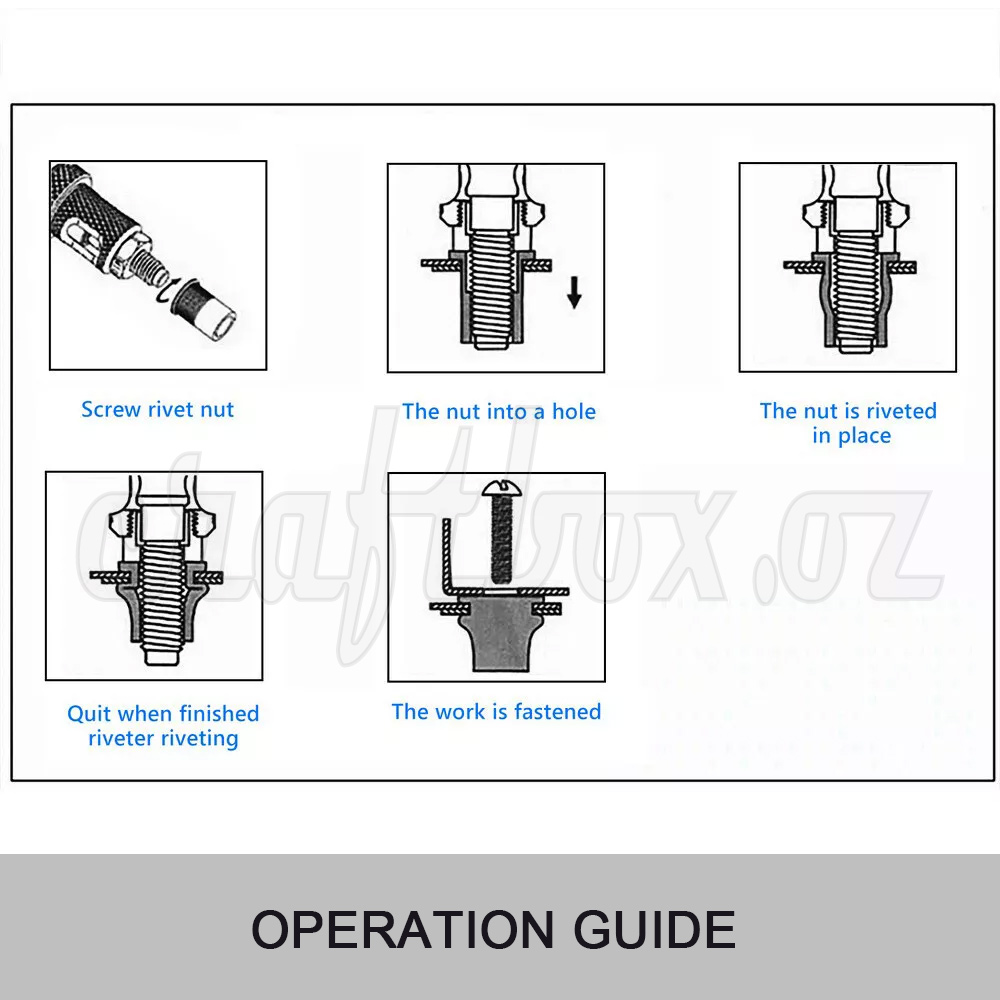 Screw rivet nut

The nut into a hole

The nut is riveted in place

Quit when finished riveter riveting

The work is fastened

craftbox.oz

OPERATION GUIDE