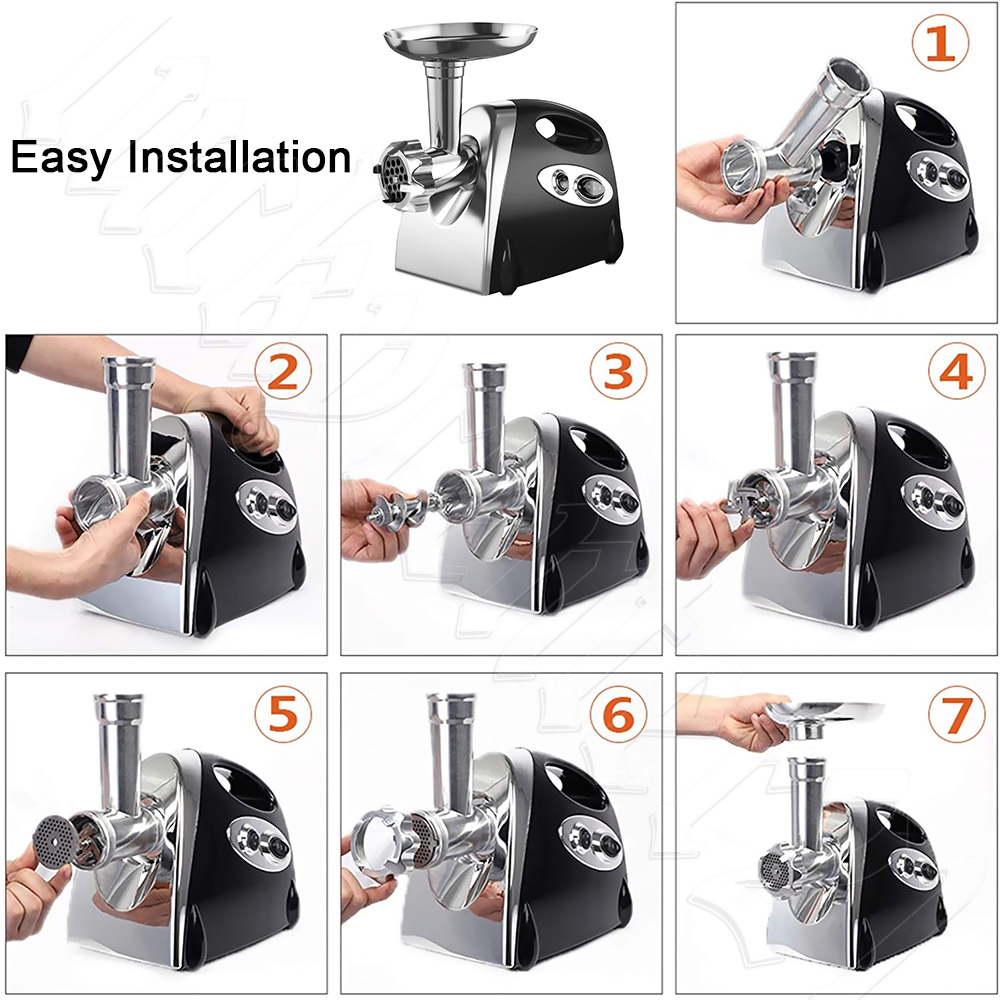 Easy Installation

1

2

3

4

5

6

7