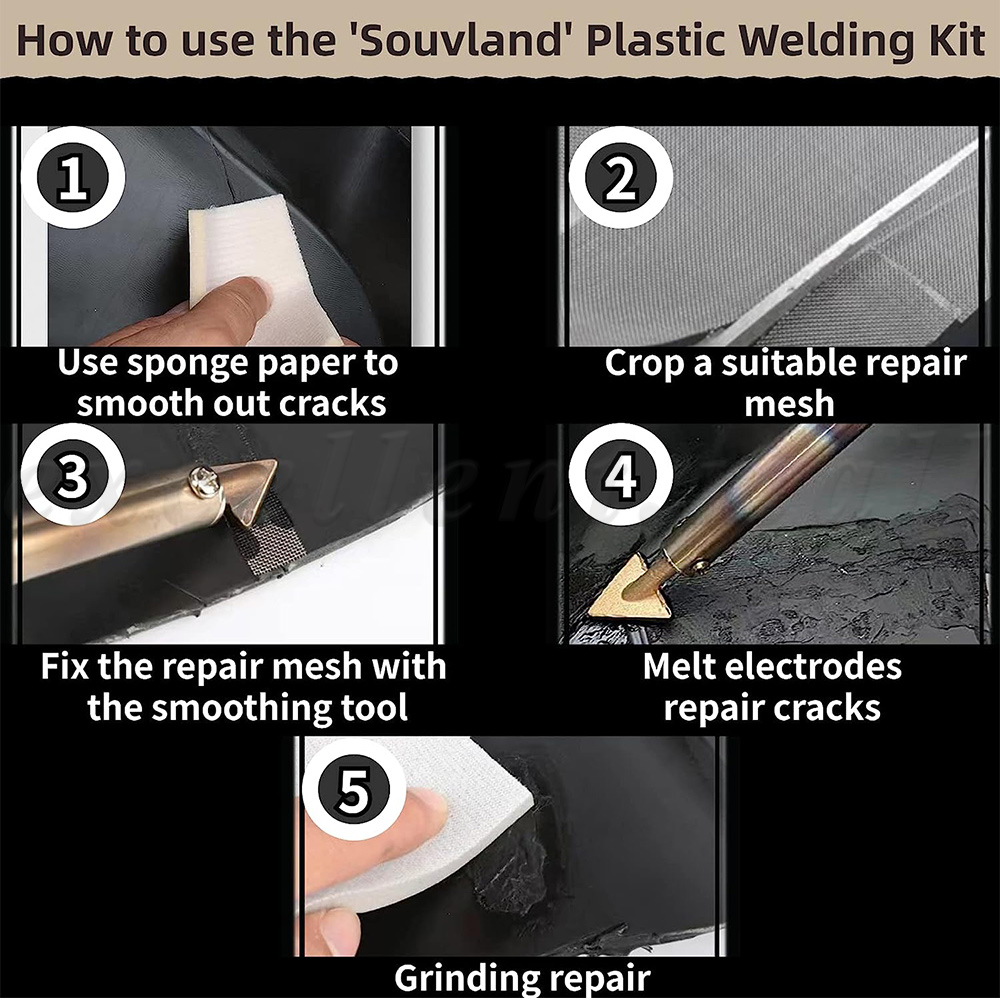 How to use the 'Souvland' Plastic Welding Kit

1

Use sponge paper to smooth out cracks

2

Crop a suitable repair mesh

3

Fix the repair mesh with the smoothing tool

4

Melt electrodes repair cracks

5

Grinding repair